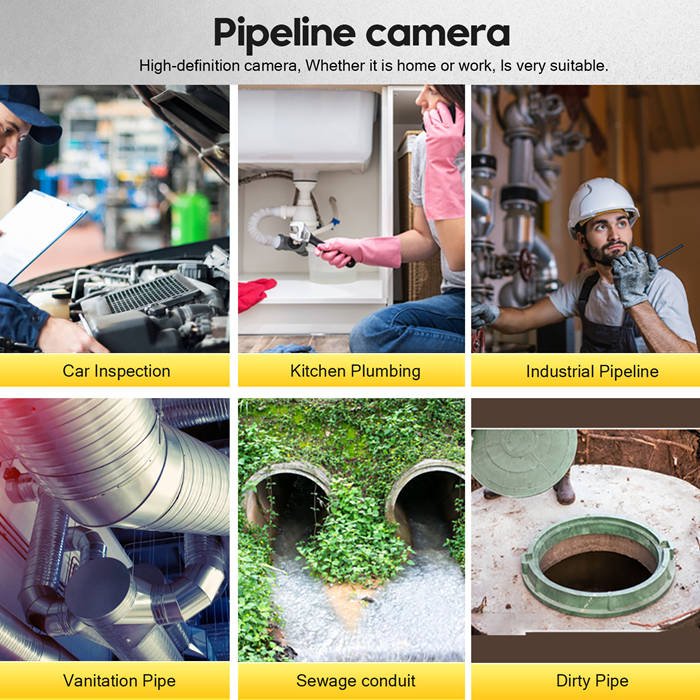 Pipeline camera
High-definition camera, Whether it is home or work, Is very suitable.

Car Inspection

Kitchen Plumbing

Industrial Pipeline

Vanitation Pipe

Sewage conduit

Dirty Pipe